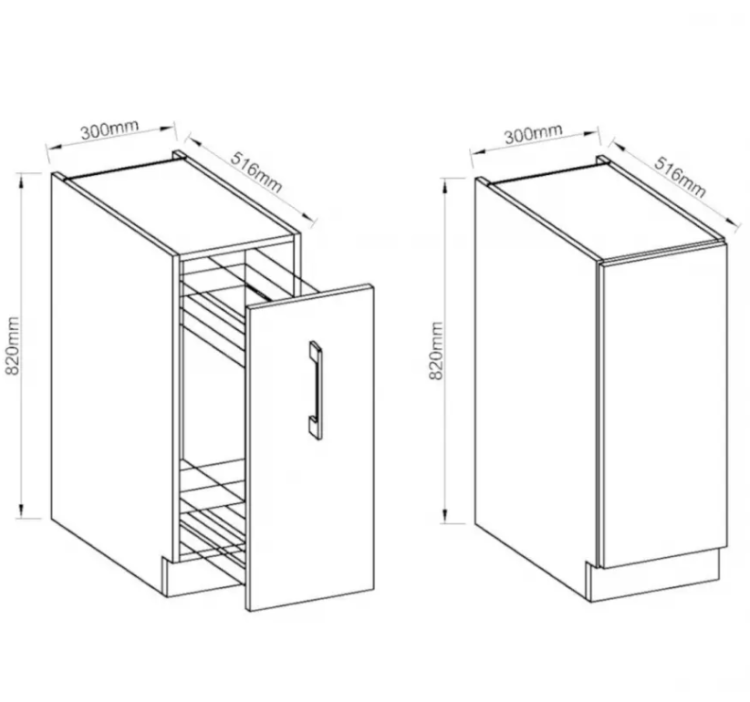 300mm
516mm
820mm
300mm
516mm
820mm