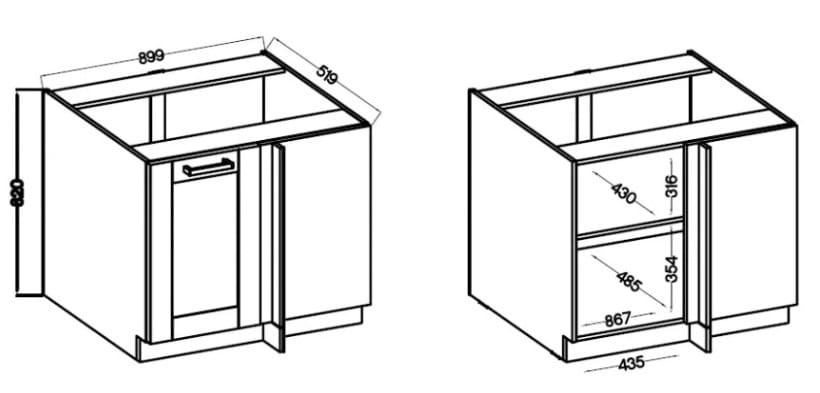 899
519
820
430
316
485
354
867
435