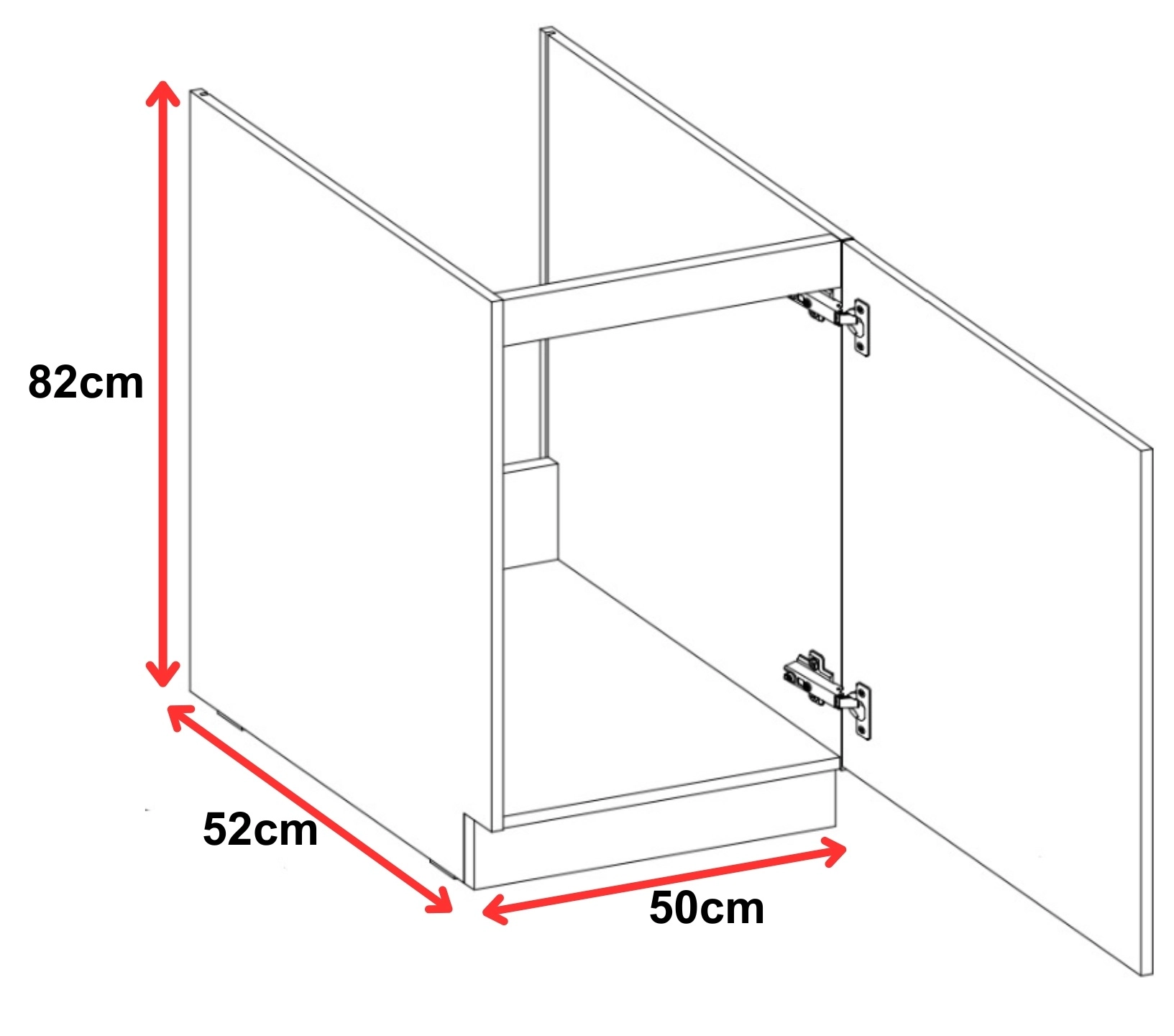 82cm

52cm

50cm