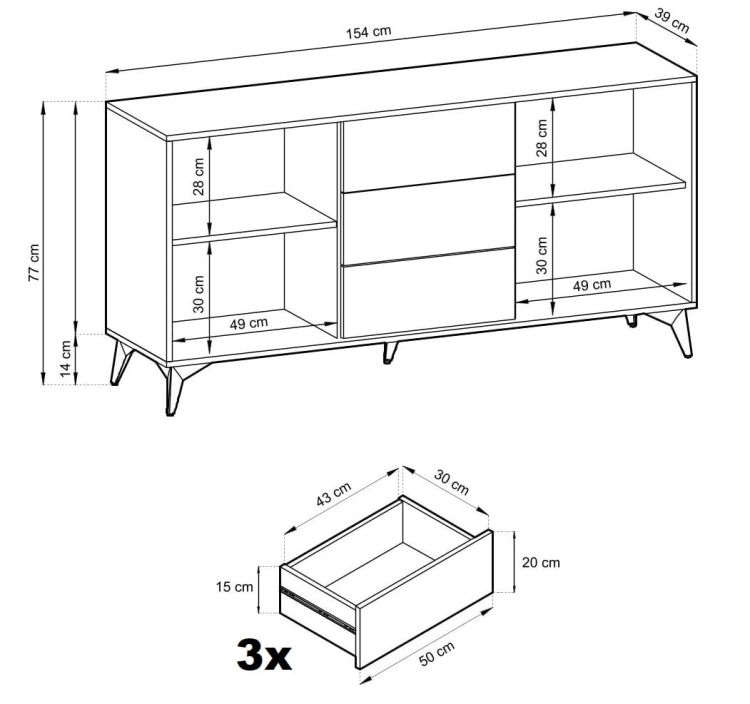 154 cm
39 cm
77 cm
14 cm
28 cm
30 cm
49 cm
28 cm
30 cm
49 cm

43 cm
30 cm
20 cm
15 cm
50 cm
3x