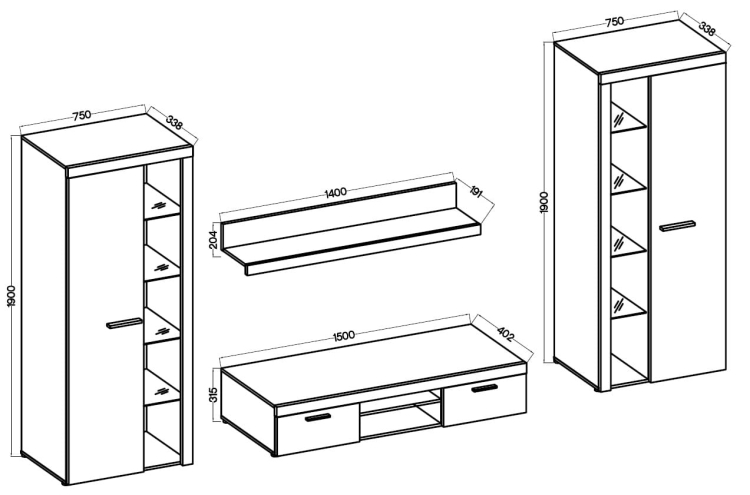 750
338
1900
1400
191
204
1500
402
315
750
338
1900