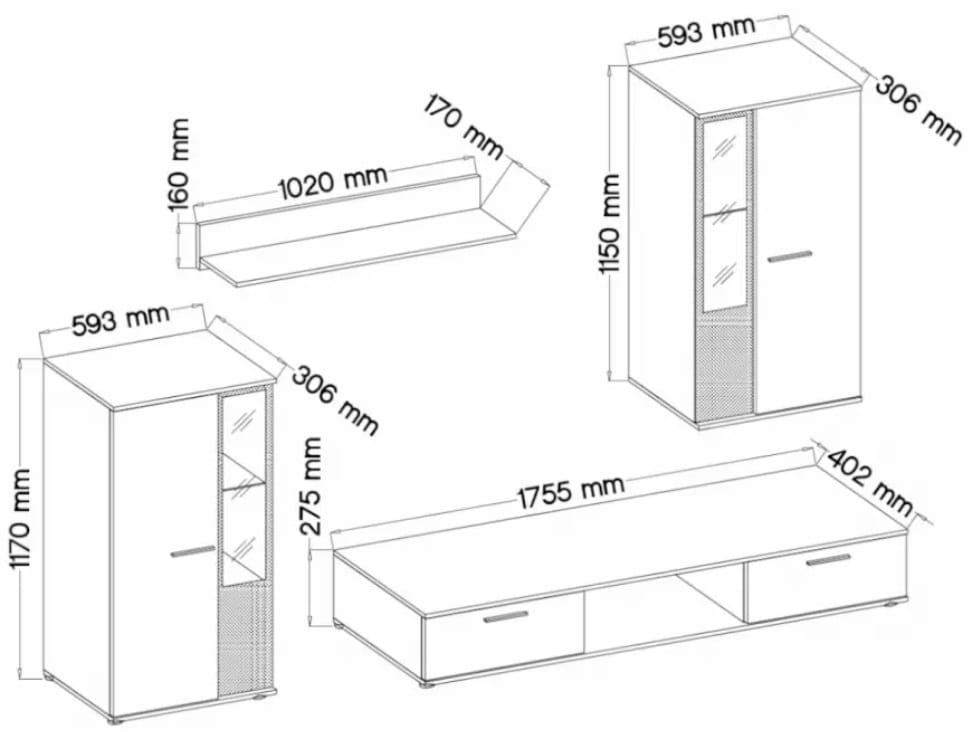 593 mm
306 mm
170 mm
160 mm
1020 mm
1150 mm
593 mm
306 mm
1170 mm
275 mm
1755 mm
402 mm