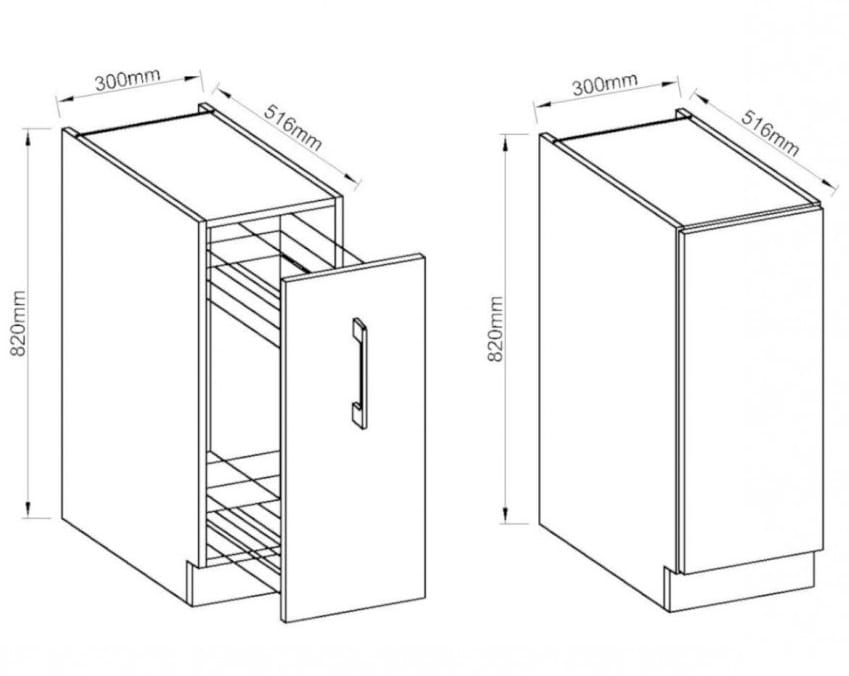 300mm
516mm
820mm
300mm
516mm
820mm